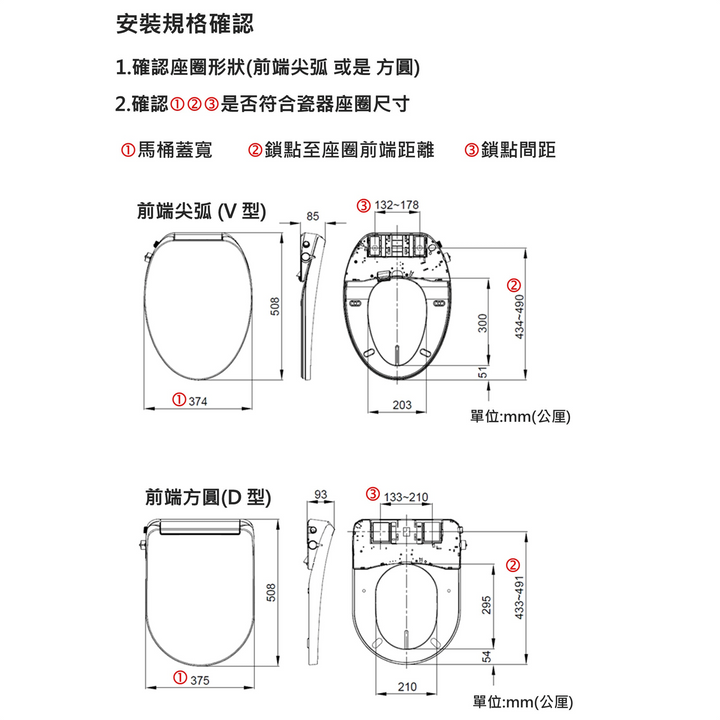 安裝規格確認

1.確認座圈形狀(前端尖弧 或是 方圓)

2.確認①②③是否符合瓷器座圈尺寸

①馬桶蓋寬 ②鎖點至座圈前端距離 ③鎖點間距

前端尖弧 (V 型)

85

③ 132~178

508

②

434~490

300

51

① 374

203

單位:mm(公厘)

前端方圓(D 型)

93

③ 133~210

508

②

433~491

295

54

① 375

210

單位:mm(公厘)